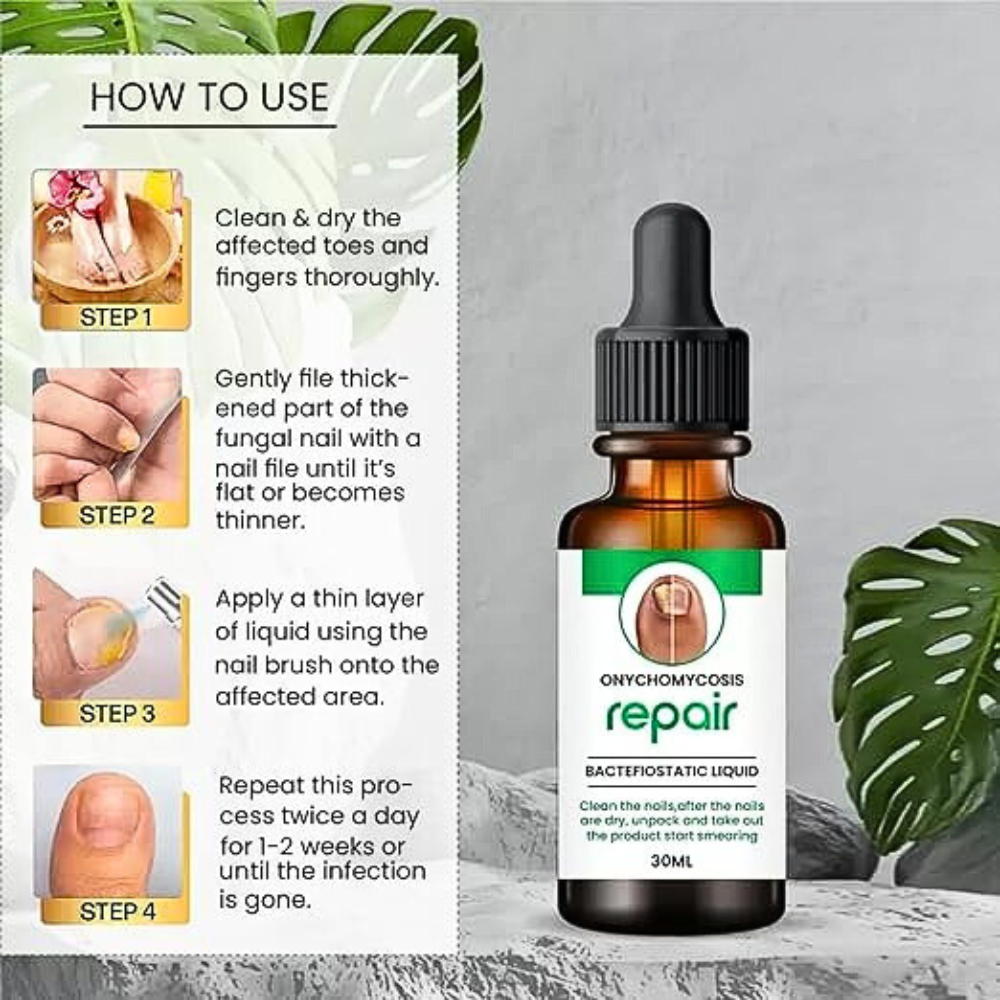 HOW TO USE

STEP 1

Clean & dry the affected toes and fingers thoroughly.

STEP 2

Gently file thickened part of the fungal nail with a nail file until it's flat or becomes thinner.

STEP 3

Apply a thin layer of liquid using the nail brush onto the affected area.

STEP 4

Repeat this process twice a day for 1-2 weeks or until the infection is gone.

ONYCHOMYCOSIS
repair
BACTEFIOSTATIC LIQUID
Clean the nails,after the nails are dry, unpack and take out the product start smearing
30ML