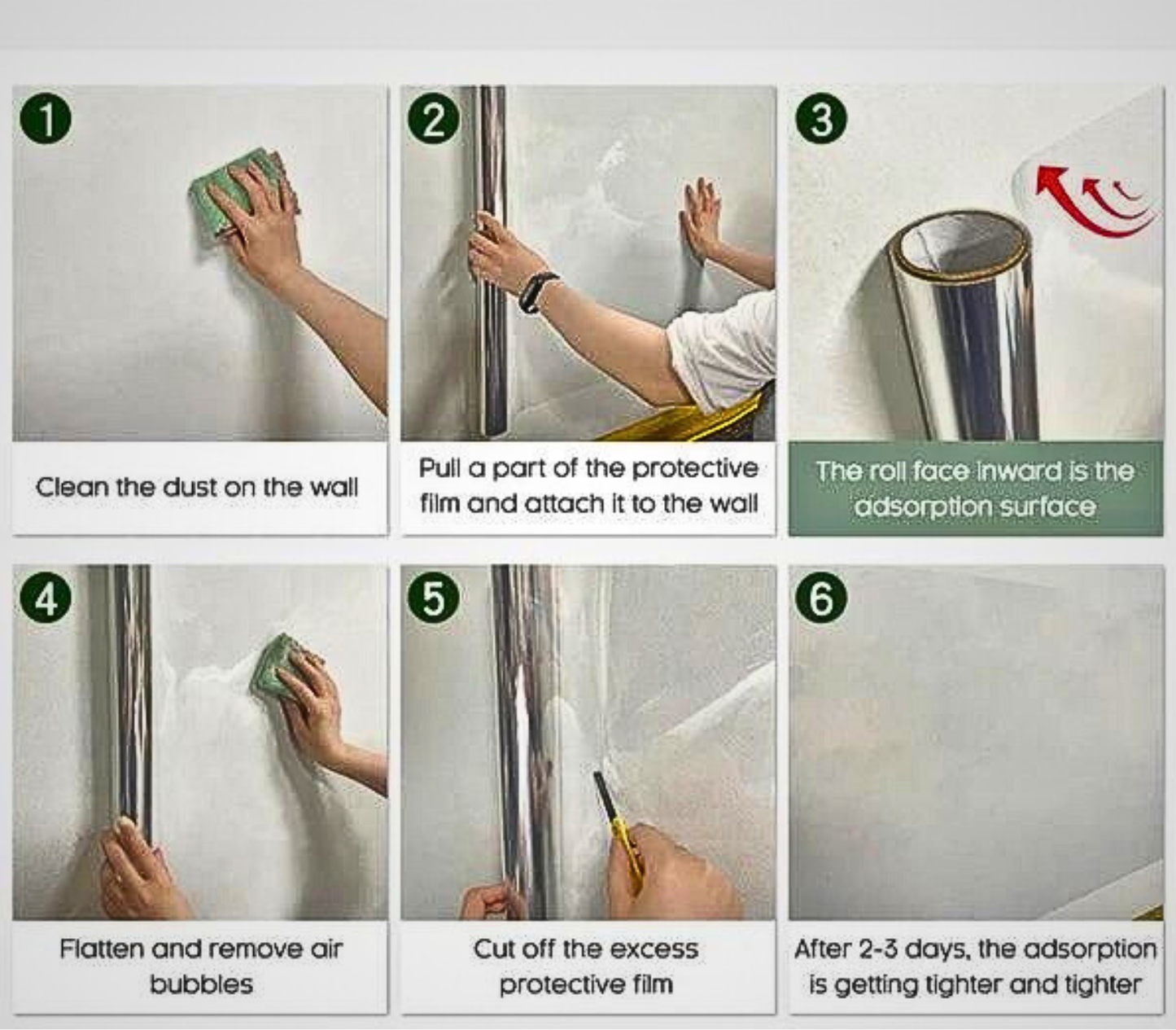 1

Clean the dust on the wall

2

Pull a part of the protective film and attach it to the wall

3

The roll face inward is the adsorption surface

4

Flatten and remove air bubbles

5

Cut off the excess protective film

6

After 2-3 days, the adsorption is getting tighter and tighter