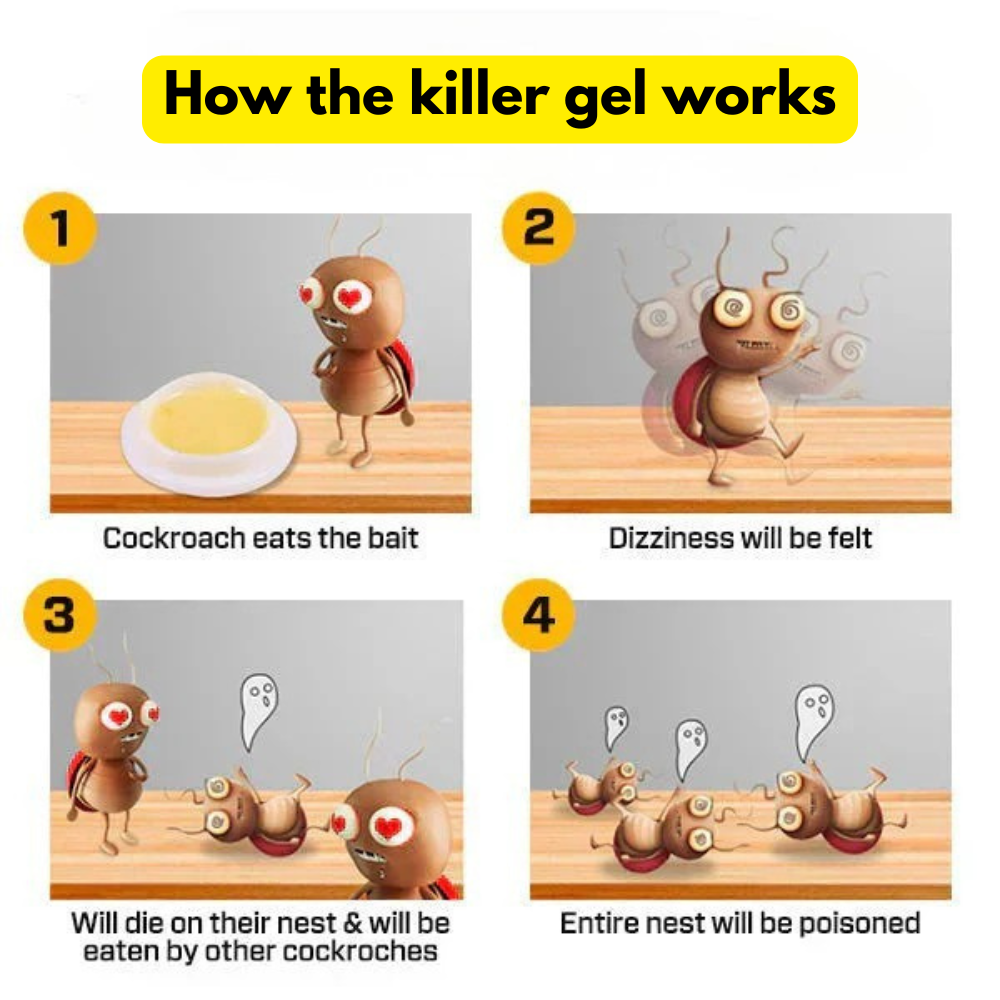 How the killer gel works

1

Cockroach eats the bait

2

Dizziness will be felt

3

Will die on their nest & will be eaten by other cockroches

4

Entire nest will be poisoned